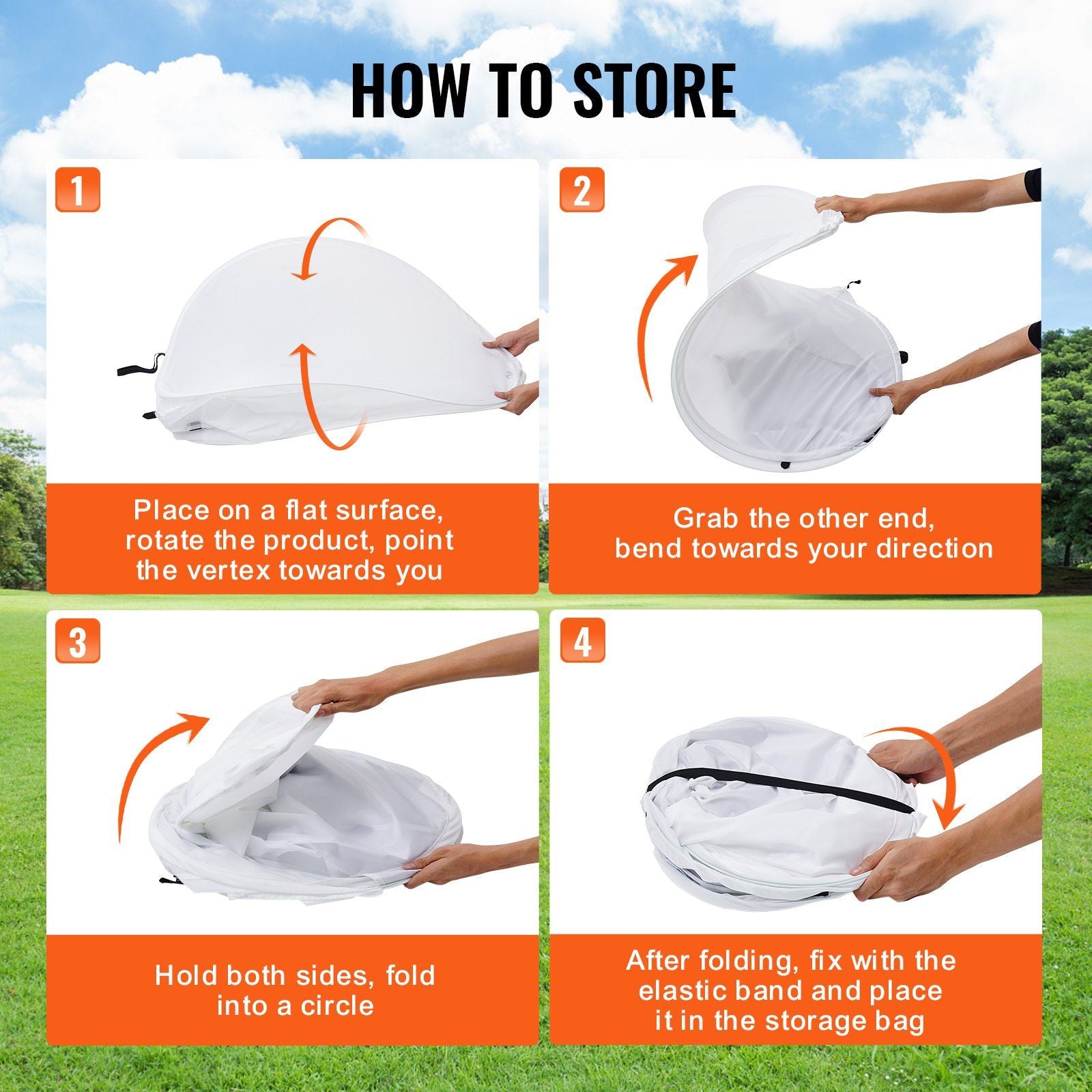 HOW TO STORE

1

Place on a flat surface, rotate the product, point the vertex towards you

2

Grab the other end, bend towards your direction

3

Hold both sides, fold into a circle

4

After folding, fix with the elastic band and place it in the storage bag