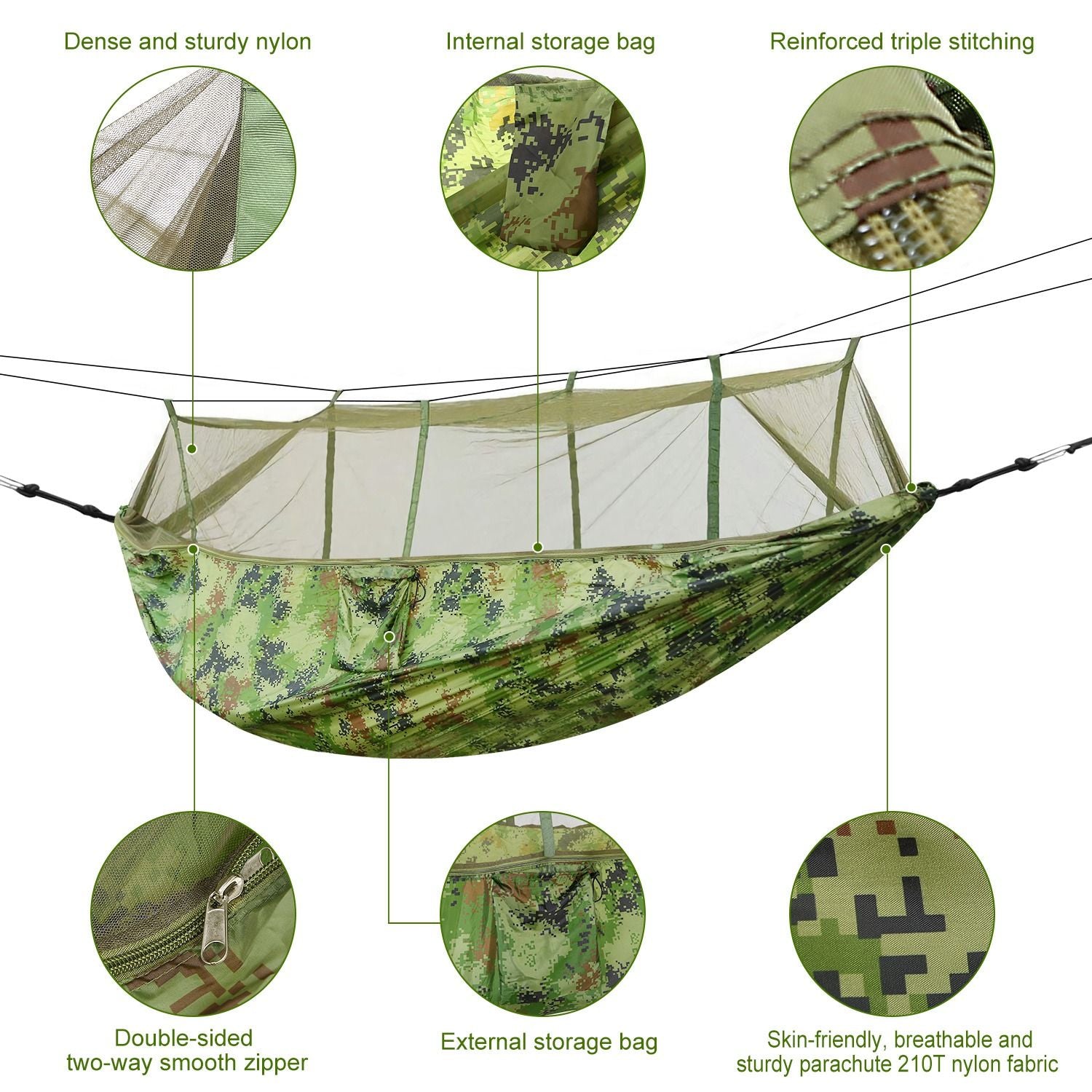 Dense and sturdy nylon

Internal storage bag

Reinforced triple stitching

Double-sided two-way smooth zipper

External storage bag

Skin-friendly, breathable and sturdy parachute 210T nylon fabric