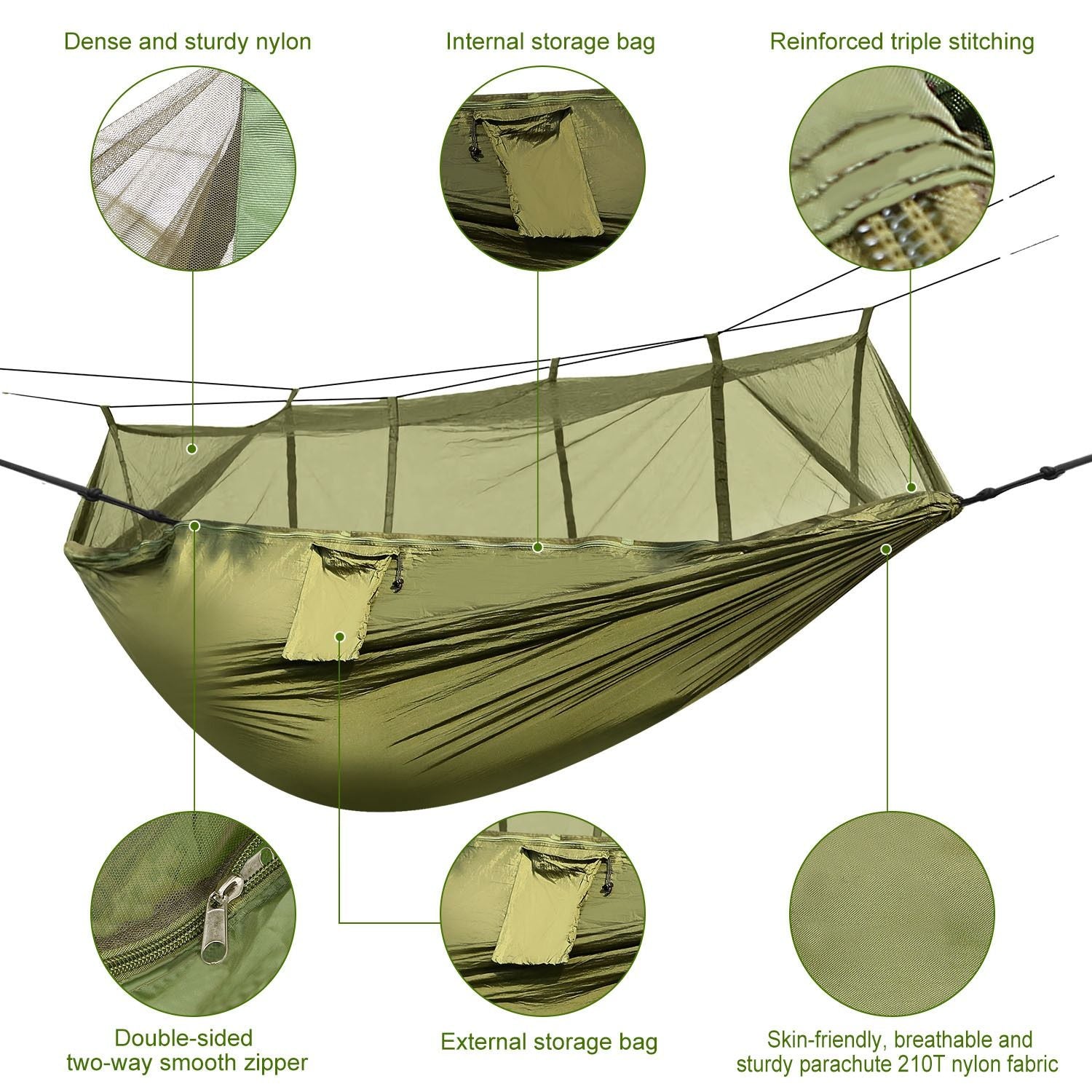 Dense and sturdy nylon

Internal storage bag

Reinforced triple stitching

Double-sided two-way smooth zipper

External storage bag

Skin-friendly, breathable and sturdy parachute 210T nylon fabric