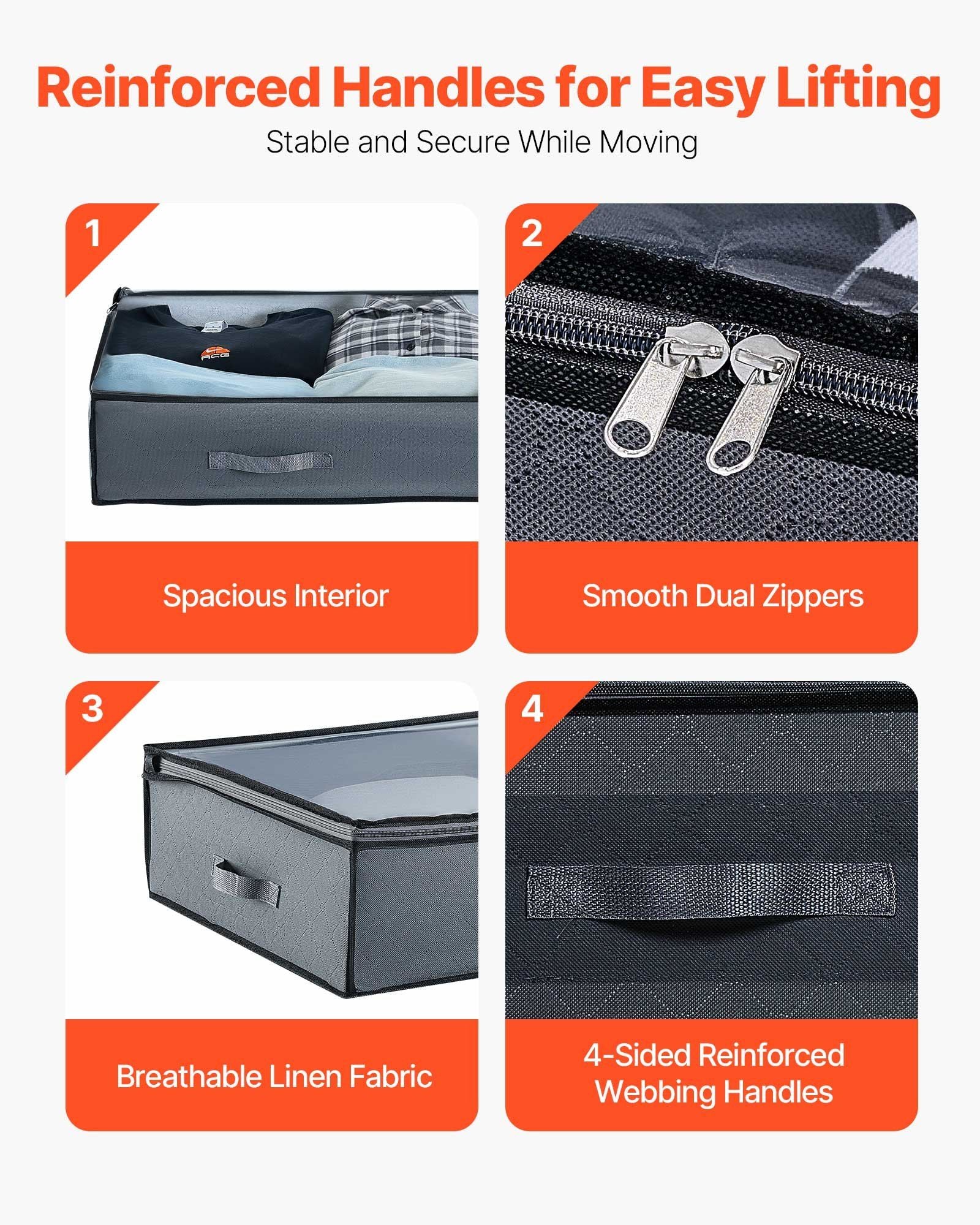 Reinforced Handles for Easy Lifting
Stable and Secure While Moving

1
ACG
Spacious Interior

2
Smooth Dual Zippers

3
Breathable Linen Fabric

4
4-Sided Reinforced Webbing Handles