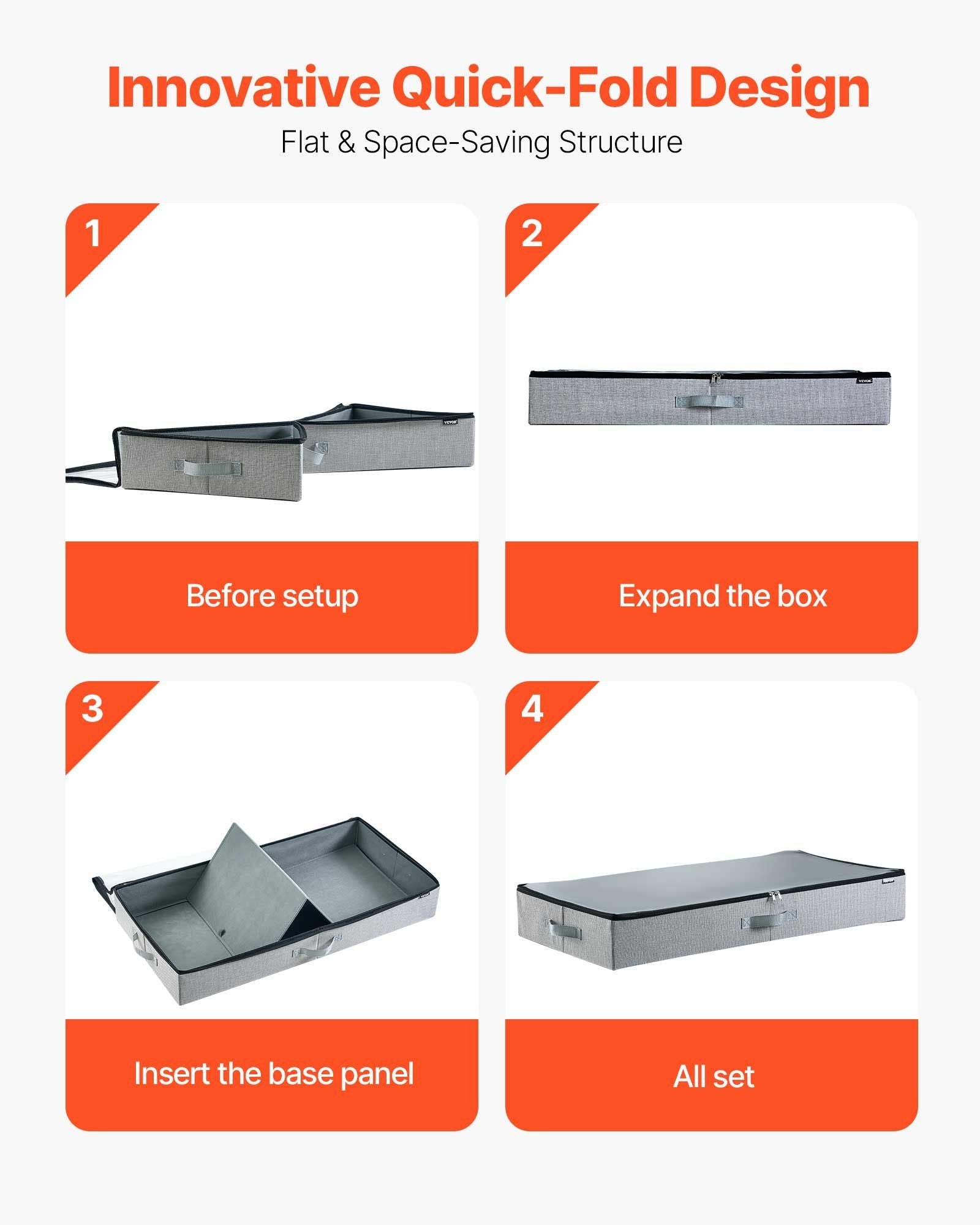 Innovative Quick-Fold Design

Flat & Space-Saving Structure

1

VEVOR

Before setup

2

VEVOR

Expand the box

3

Insert the base panel

4

All set