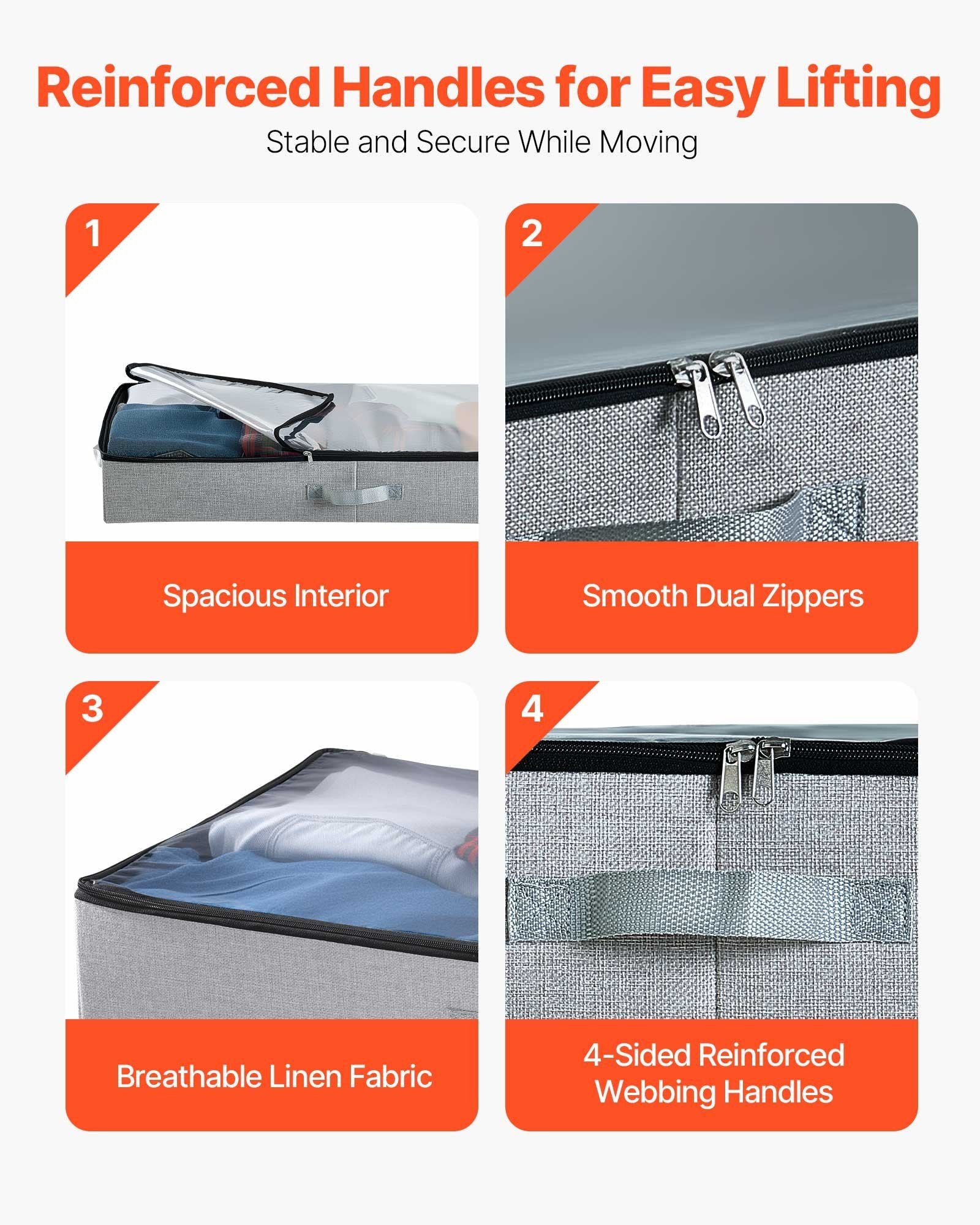 Reinforced Handles for Easy Lifting

Stable and Secure While Moving

1

Spacious Interior

2

Smooth Dual Zippers

3

Breathable Linen Fabric

4

4-Sided Reinforced Webbing Handles